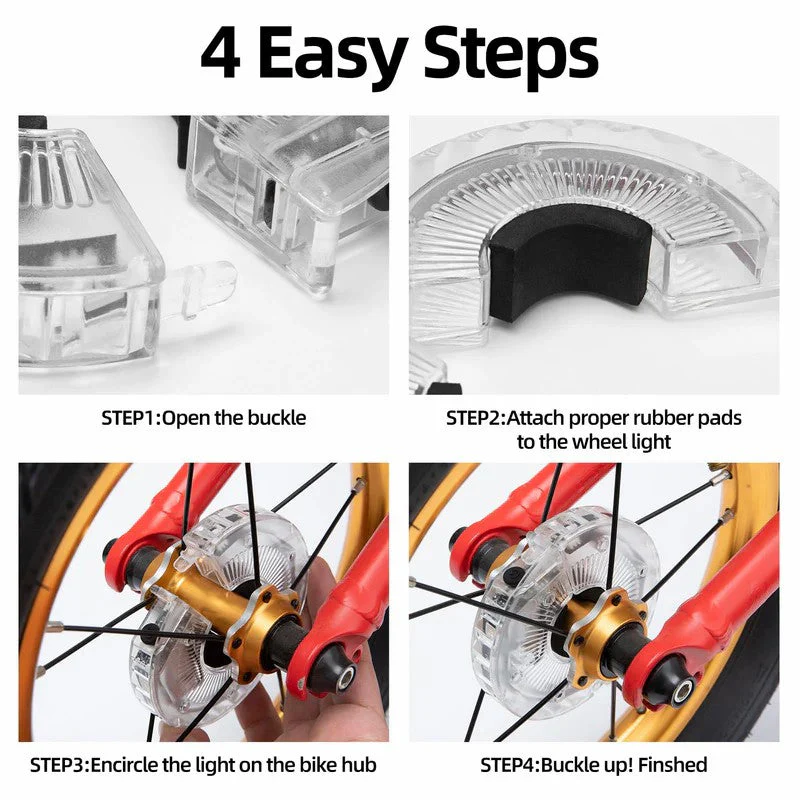 4 Easy Steps

STEP1:Open the buckle

STEP2:Attach proper rubber pads to the wheel light

STEP3:Encircle the light on the bike hub

STEP4:Buckle up! Finshed