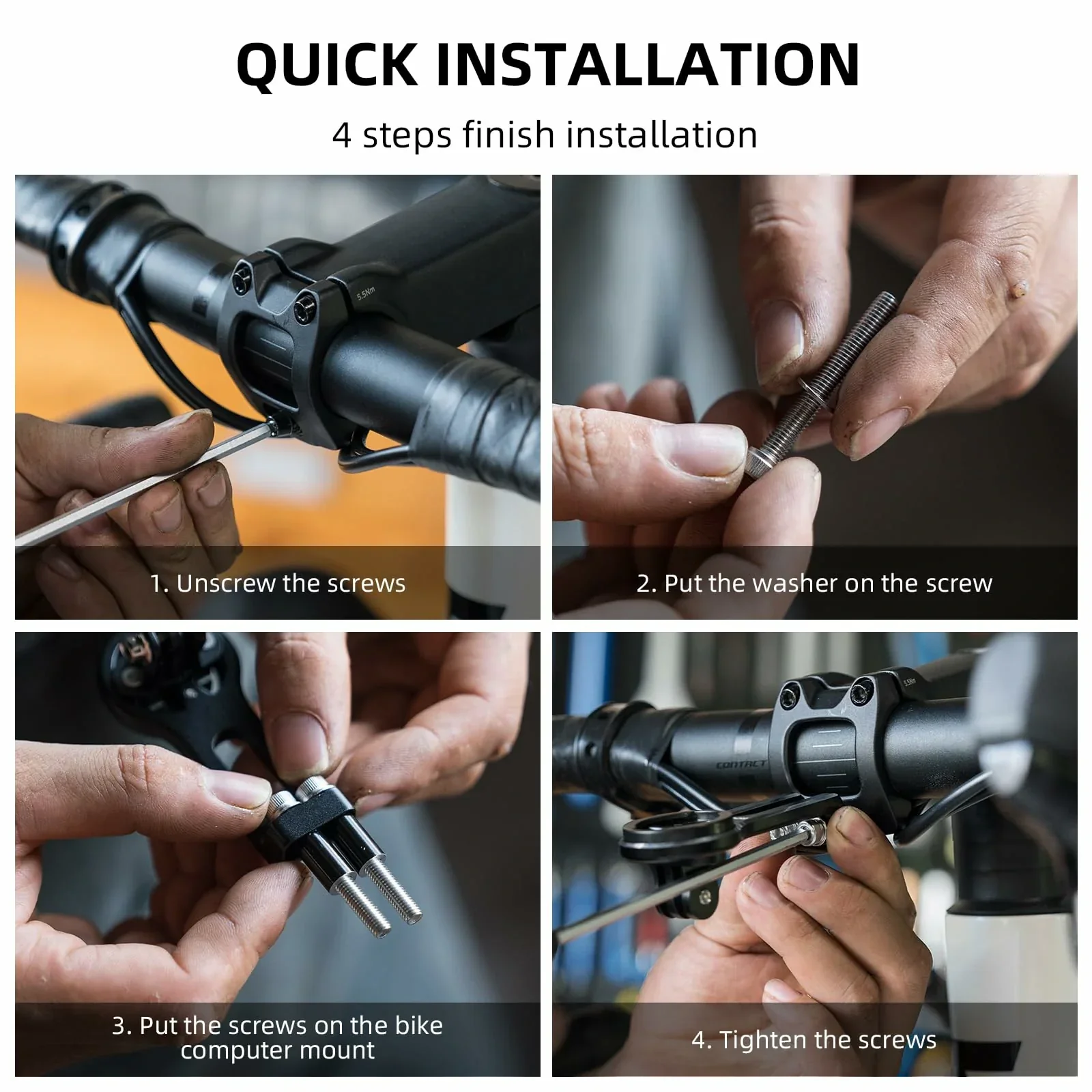 QUICK INSTALLATION

4 steps finish installation

5.5Nm

1. Unscrew the screws

2. Put the washer on the screw

3. Put the screws on the bike computer mount

5.5Nm

CONTACT

4. Tighten the screws